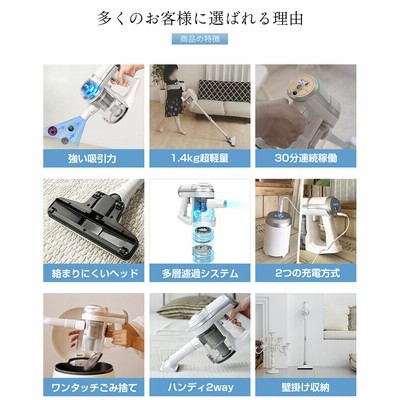 多くのお客様に選ばれる理由

商品の特徴

強い吸引力

1.4kg超軽量

30分連続稼働

絡まりにくいヘッド

多層濾過システム

2つの充電方式

ワンタッチごみ捨て

ハンディ2way

壁掛け収納