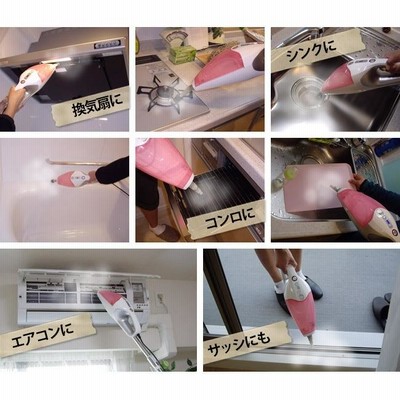 換気扇に

シンクに

コンロに

エアコンに

サッシにも