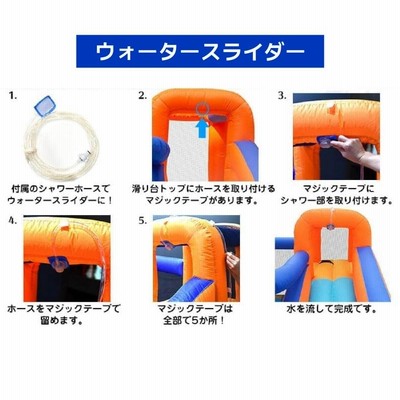 ウォータースライダー

1.

付属のシャワーホースで
ウォータースライダーに！

2.

滑り台トップにホースを取り付ける
マジックテープがあります。

3.

マジックテープに
シャワー部を取り付けます。

4.

ホースをマジックテープで
留めます。

5.

マジックテープは
全部で5か所！

水を流して完成です。