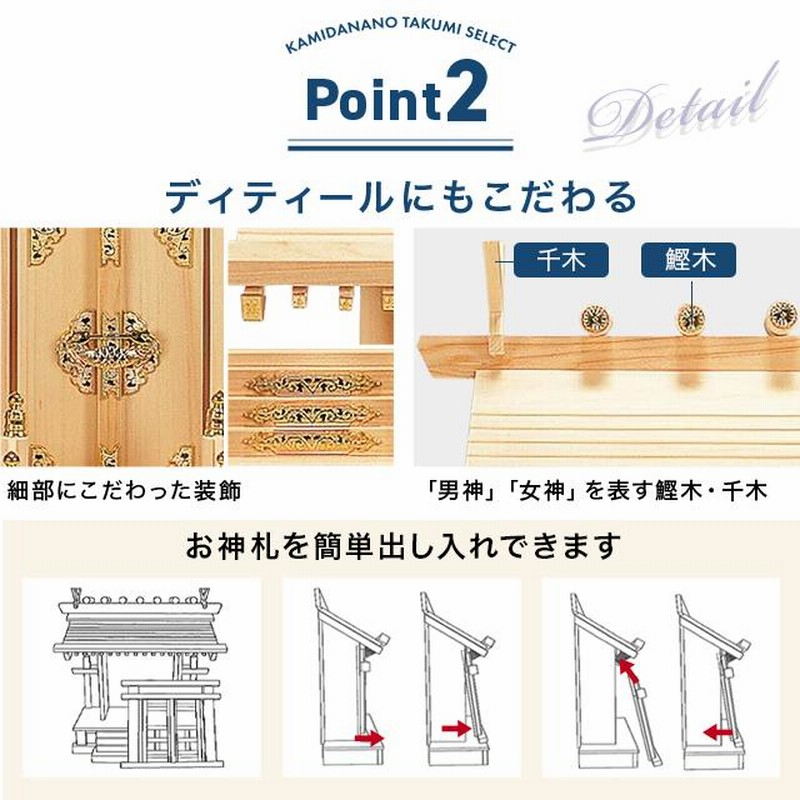 KAMIDANANO TAKUMI SELECT

Point2

Detail

ディティールにもこだわる

千木

鰹木

細部にこだわった装飾

「男神」「女神」を表す鰹木・千木

お神札を簡単出し入れできます