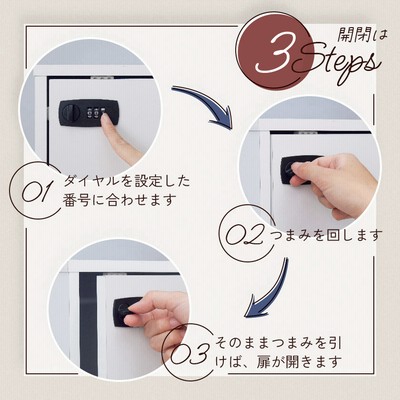 開閉は
3Steps

01 ダイヤルを設定した番号に合わせます

02 つまみを回します

03 そのままつまみを引けば、扉が開きます