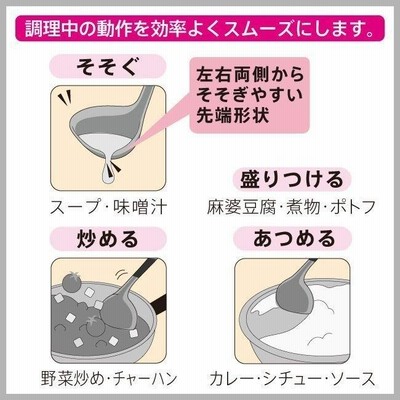 調理中の動作を効率よくスムーズにします。

そそぐ

左右両側から
そそぎやすい
先端形状

スープ・味噌汁

盛りつける

麻婆豆腐・煮物・ポトフ

炒める

野菜炒め・チャーハン

あつめる

カレー・シチュー・ソース