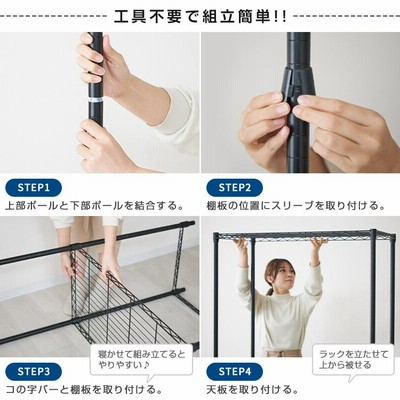 工具不要で組立簡単!!

STEP1
上部ポールと下部ポールを結合する。

STEP2
棚板の位置にスリーブを取り付ける。

寝かせて組み立てるとやりやすい♪

STEP3
コの字バーと棚板を取り付ける。

ラックを立たせて上から被せる

STEP4
天板を取り付ける。