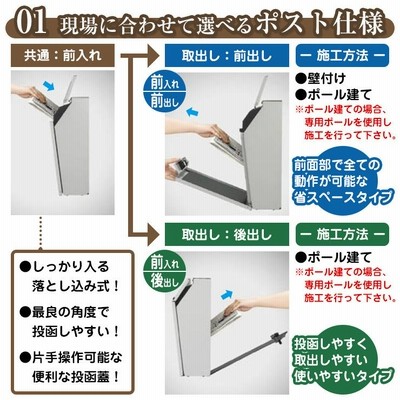 01 現場に合わせて選べるポスト仕様

共通：前入れ

●しっかり入る落とし込み式！

●最良の角度で投函しやすい！

●片手操作可能な便利な投函蓋！

取出し：前出し

前入れ
前出し

ー 施工方法 ー

●壁付け
●ポール建て
※ポール建ての場合、専用ポールを使用し施工を行って下さい。

前面部で全ての動作が可能な省スペースタイプ

取出し：後出し

前入れ
後出し

ー 施工方法 ー

●ポール建て
※ポール建ての場合、専用ポールを使用し施工を行って下さい。

投函しやすく取出しやすい使いやすいタイプ