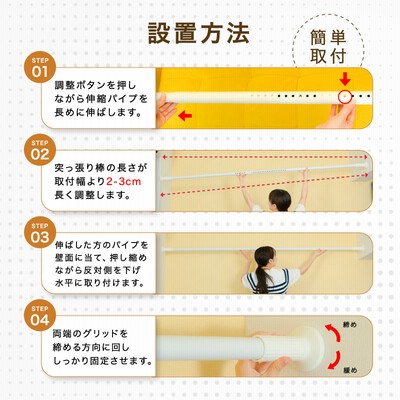 設置方法

簡単取付

STEP 01

調整ボタンを押しながら伸縮パイプを長めに伸ばします。

STEP 02

突っ張り棒の長さが取付幅より2-3cm長く調整します。

STEP 03

伸ばした方のパイプを壁面に当て、押し縮めながら反対側を下げ水平に取り付けます。

STEP 04

両端のグリッドを締める方向に回ししっかり固定させます。

締め

緩め