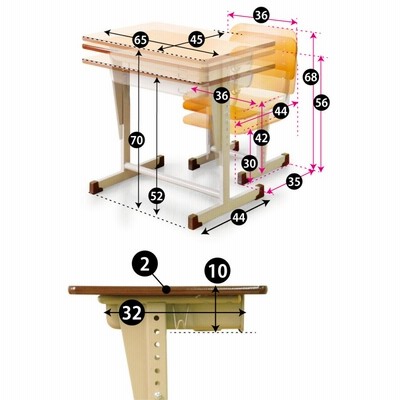 36
65
45
68
56
36
44
70
42
30
35
52
44
2
10
32