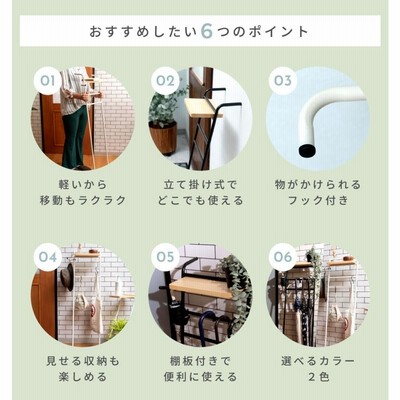 おすすめしたい6つのポイント

01

軽いから
移動もラクラク

02

立て掛け式で
どこでも使える

03

物がかけられる
フック付き

04

見せる収納も
楽しめる

05

棚板付きで
便利に使える

06

選べるカラー
2色