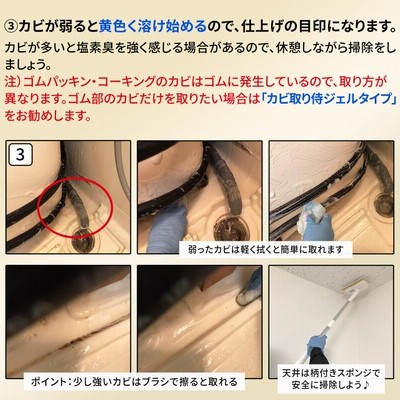 ③カビが弱ると黄色く溶け始めるので、仕上げの目印になります。

カビが多いと塩素臭を強く感じる場合があるので、休憩しながら掃除をしましょう。

注）ゴムパッキン・コーキングのカビはゴムに発生しているので、取り方が異なります。ゴム部のカビだけを取りたい場合は「カビ取り侍ジェルタイプ」をお勧めします。

3

弱ったカビは軽く拭くと簡単に取れます

ポイント：少し強いカビはブラシで擦ると取れる

天井は柄付きスポンジで安全に掃除しよう♪