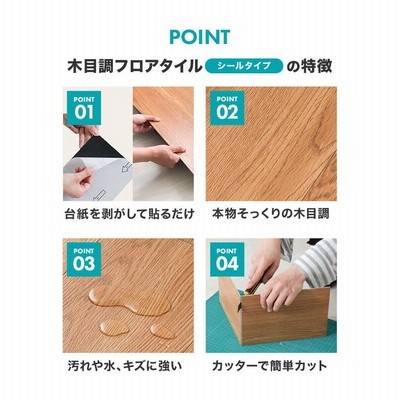 POINT

木目調フロアタイル シールタイプ の特徴

POINT 01

台紙を剥がして貼るだけ

POINT 02

本物そっくりの木目調

POINT 03

汚れや水、キズに強い

POINT 04

カッターで簡単カット