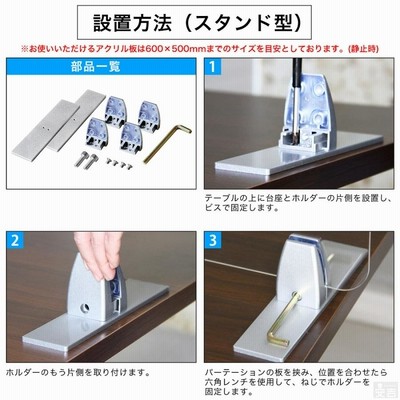 設置方法（スタンド型）

※お使いいただけるアクリル板は600×500mmまでのサイズを目安としております。(静止時)

部品一覧

1

テーブルの上に台座とホルダーの片側を設置し、ビスで固定します。

2

ホルダーのもう片側を取り付けます。

3

パーテーションの板を挟み、位置を合わせたら六角レンチを使用して、ねじでホルダーを固定します。