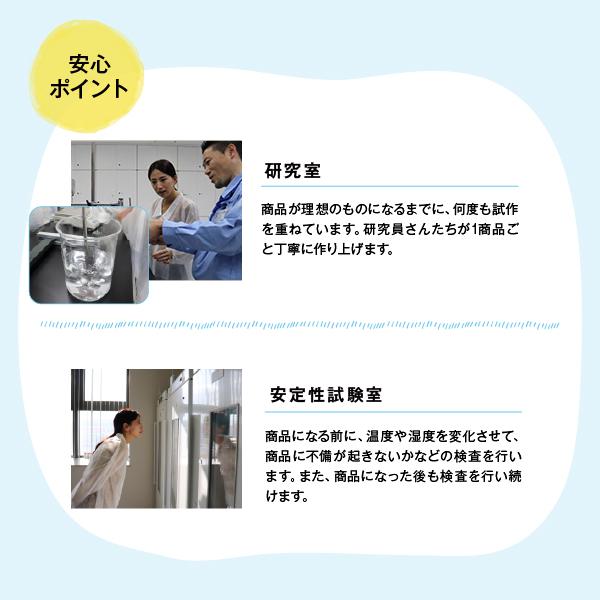 安心
ポイント

研究室

商品が理想のものになるまでに、何度も試作を重ねています。研究員さんたちが1商品ごと丁寧に作り上げます。

安定性試験室

商品になる前に、温度や湿度を変化させて、商品に不備が起きないかなどの検査を行います。また、商品になった後も検査を行い続けます。