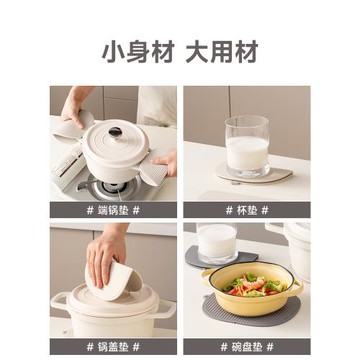 小身材 大用材

# 端锅垫 #

# 杯垫 #

# 锅盖垫 #

# 碗盘垫 #