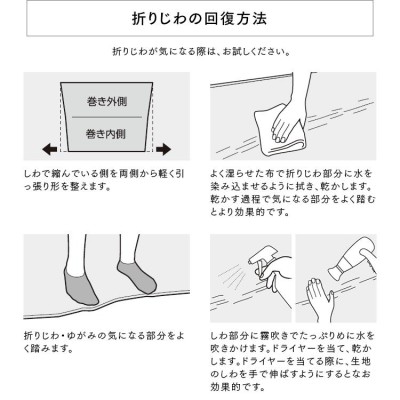 折りじわの回復方法

折りじわが気になる際は、お試しください。

巻き外側

巻き内側

しわで縮んでいる側を両側から軽く引っ張り形を整えます。

よく湿らせた布で折りじわ部分に水を染み込ませるように拭き、乾かします。乾かす過程で気になる部分をよく踏むとより効果的です。

折りじわ・ゆがみの気になる部分をよく踏みます。

しわ部分に霧吹きでたっぷりめに水を吹きかけます。ドライヤーを当て、乾かします。ドライヤーを当てる際に、生地のしわを手で伸ばすようにするとなお効果的です。