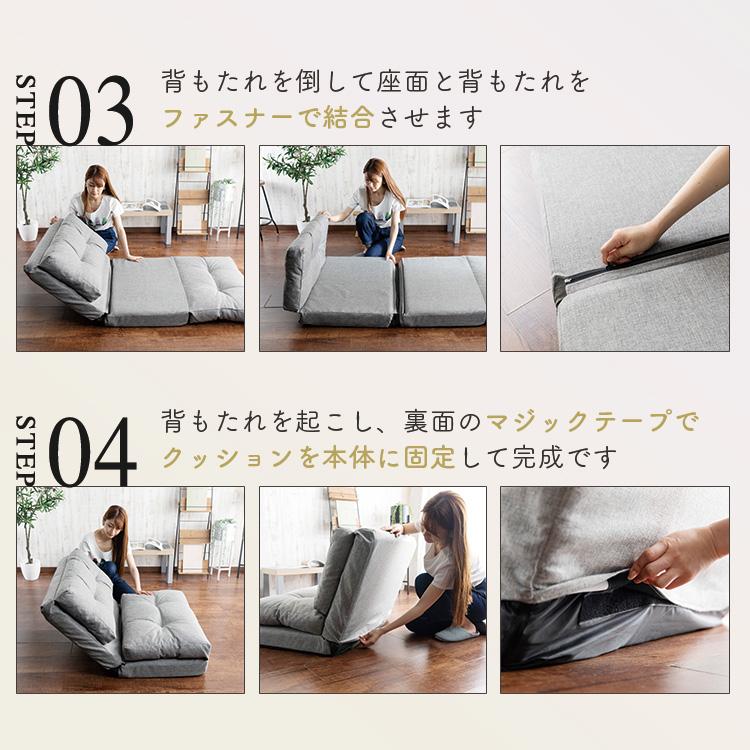 STEP 03
背もたれを倒して座面と背もたれをファスナーで結合させます

STEP 04
背もたれを起こし、裏面のマジックテープでクッションを本体に固定して完成です