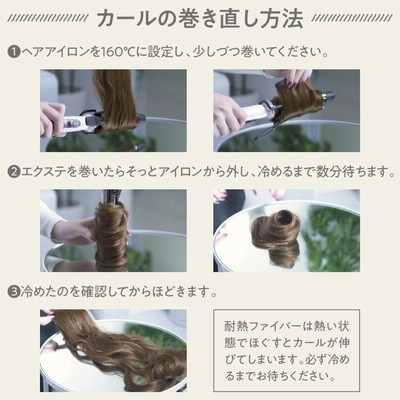 カールの巻き直し方法

❶ヘアアイロンを160℃に設定し、少しづつ巻いてください。

❷エクステを巻いたらそっとアイロンから外し、冷めるまで数分待ちます。

❸冷めたのを確認してからほどきます。

耐熱ファイバーは熱い状態でほぐすとカールが伸びてしまいます。必ず冷めるまでお待ちください。