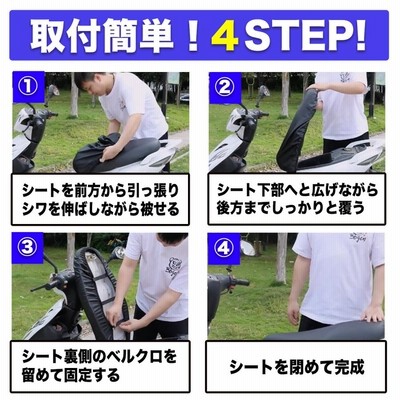 取付簡単！4STEP!

①

シートを前方から引っ張り
シワを伸ばしながら被せる

②

シート下部へと広げながら
後方までしっかりと覆う

③

シート裏側のベルクロを
留めて固定する

④

シートを閉めて完成