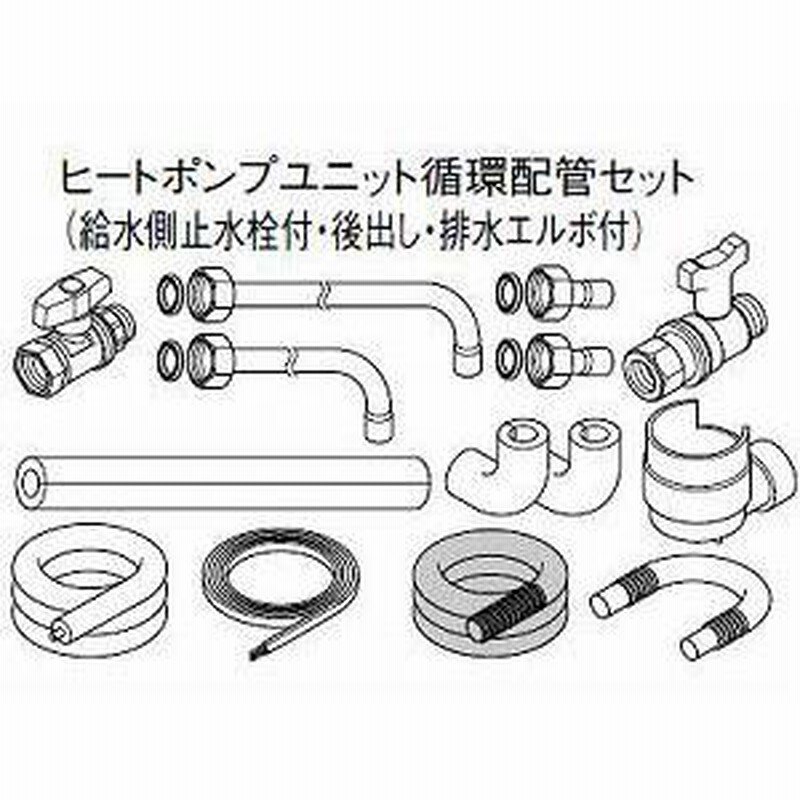 ヒートポンプユニット循環配管セット
（給水側止水栓付・後出し・排水エルボ付）