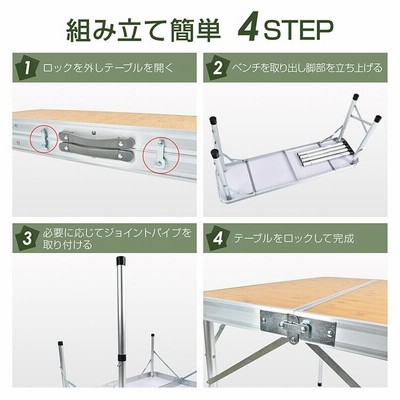 組み立て簡単 4STEP

1 ロックを外しテーブルを開く

2 ベンチを取り出し脚部を立ち上げる

3 必要に応じてジョイントパイプを取り付ける

4 テーブルをロックして完成