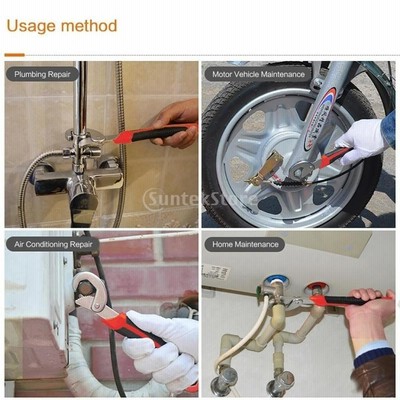 Usage method

Plumbing Repair

Motor Vehicle Maintenance

SuntekStore

Air Conditioning Repair

Home Maintenance