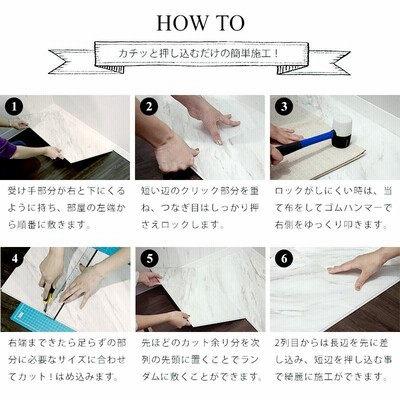 HOW TO

カチッと押し込むだけの簡単施工！

1

受け手部分が右と下にくるように持ち、部屋の左端から順番に敷きます。

2

短い辺のクリック部分を重ね、つなぎ目はしっかり押さえロックします。

3

ロックがしにくい時は、当て布をしてゴムハンマーで右側をゆっくり叩きます。

4

右端まできたら足らずの部分に必要なサイズに合わせてカット！はめ込みます。

5

先ほどのカット余り分を次列の先頭に置くことでランダムに敷くことができます。

6

2列目からは長辺を先に差し込み、短辺を押し込む事で綺麗に施工ができます。