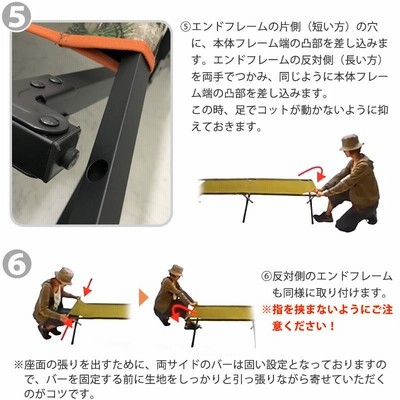 5

⑤エンドフレームの片側（短い方）の穴に、本体フレーム端の凸部を差し込みます。エンドフレームの反対側（長い方）を両手でつかみ、同じように本体フレーム端の凸部を差し込みます。
この時、足でコットが動かないように抑えておきます。

6

⑥反対側のエンドフレームも同様に取り付けます。
※指を挟まないようにご注意ください！

※座面の張りを出すために、両サイドのバーは固い設定となっておりますので、バーを固定する前に生地をしっかりと引っ張りながら寄せていただくのがコツです。