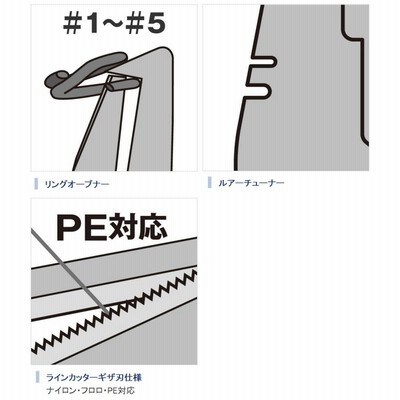 #1～#5

リングオープナー

ルアーチューナー

PE対応

ラインカッターギザ刃仕様
ナイロン・フロロ・PE対応