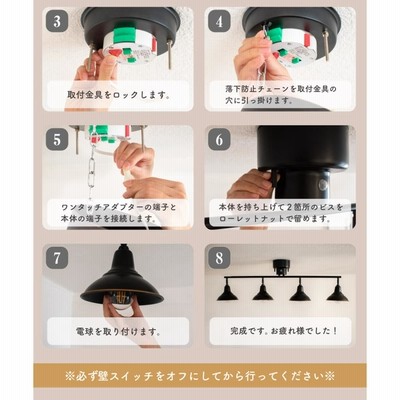 3
取付金具をロックします。

4
落下防止チェーンを取付金具の穴に引っ掛けます。

5
ワンタッチアダプターの端子と本体の端子を接続します。

6
本体を持ち上げて２箇所のビスをローレットナットで留めます。

7
電球を取り付けます。

8
完成です。お疲れ様でした！

※必ず壁スイッチをオフにしてから行ってください※