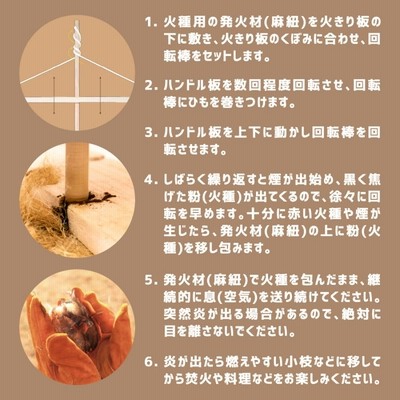 1. 火種用の発火材(麻紐)を火きり板の下に敷き、火きり板のくぼみに合わせ、回転棒をセットします。

2. ハンドル板を数回程度回転させ、回転棒にひもを巻きつけます。

3. ハンドル板を上下に動かし回転棒を回転させます。

4. しばらく繰り返すと煙が出始め、黒く焦げた粉(火種)が出てくるので、徐々に回転を早めます。十分に赤い火種や煙が生じたら、発火材(麻紐)の上に粉(火種)を移し包みます。

5. 発火材(麻紐)で火種を包んだまま、継続的に息(空気)を送り続けてください。突然炎が出る場合があるので、絶対に目を離さないでください。

6. 炎が出たら燃えやすい小枝などに移してから焚火や料理などをお楽しみください。