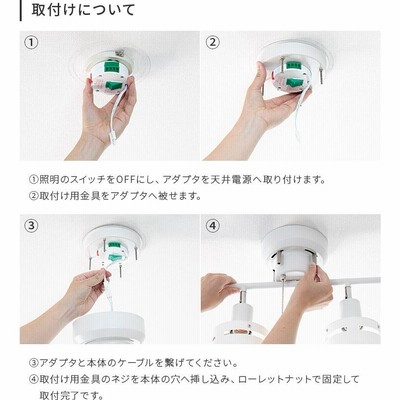 取付けについて

①

②

①照明のスイッチをOFFにし、アダプタを天井電源へ取り付けます。
②取付け用金具をアダプタへ被せます。

③

④

③アダプタと本体のケーブルを繋げてください。
④取付け用金具のネジを本体の穴へ挿し込み、ローレットナットで固定して取付完了です。