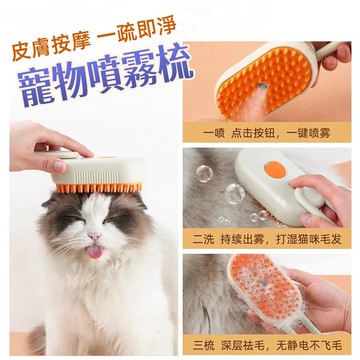 皮膚按摩 一疏即淨

寵物噴霧梳

一喷 点击按钮，一键喷雾

二洗 持续出雾，打湿猫咪毛发

三梳 深层祛毛，无静电不飞毛