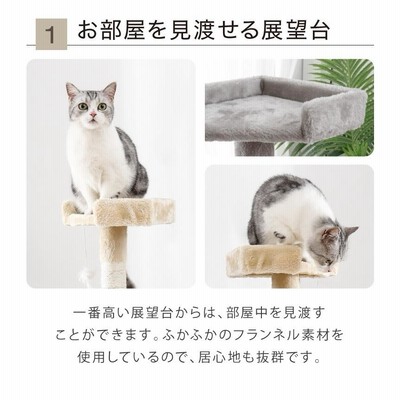 1 お部屋を見渡せる展望台

一番高い展望台からは、部屋中を見渡すことができます。ふかふかのフランネル素材を使用しているので、居心地も抜群です。