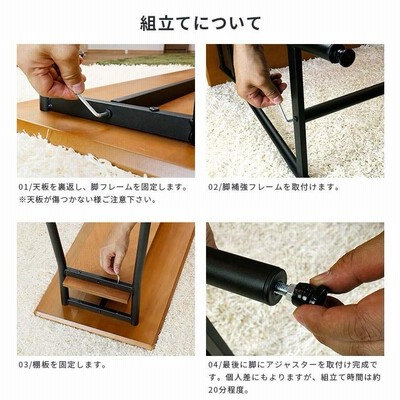 組立てについて

01/天板を裏返し、脚フレームを固定します。
※天板が傷つかない様ご注意下さい。

02/脚補強フレームを取付けます。

03/棚板を固定します。

04/最後に脚にアジャスターを取付け完成です。個人差にもよりますが、組立て時間は約20分程度。