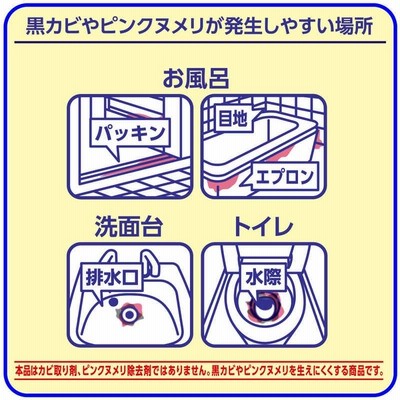 黒カビやピンクヌメリが発生しやすい場所

お風呂

パッキン

目地

エプロン

洗面台

排水口

トイレ

水際

本品はカビ取り剤、ピンクヌメリ除去剤ではありません。黒カビやピンクヌメリを生えにくくする商品です。