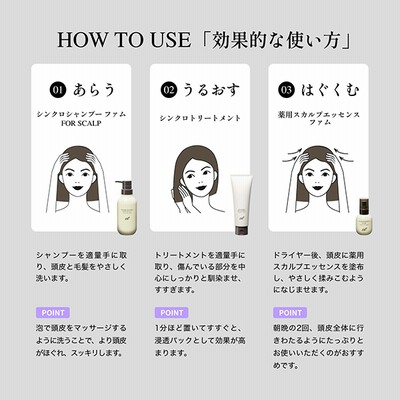 HOW TO USE「効果的な使い方」

01 あらう

シンクロシャンプー ファム FOR SCALP

シャンプーを適量手に取り、頭皮と毛髪をやさしく洗います。

POINT

泡で頭皮をマッサージするように洗うことで、より頭皮がほぐれ、スッキリします。

02 うるおす

シンクロトリートメント

トリートメントを適量手に取り、傷んでいる部分を中心にしっかりと馴染ませ、すすぎます。

POINT

1分ほど置いてすすぐと、浸透パックとして効果が高まります。

03 はぐくむ

薬用スカルプエッセンス ファム

ドライヤー後、頭皮に薬用スカルプエッセンスを塗布し、やさしく揉みこむようになじませます。

POINT

朝晩の2回、頭皮全体に行きわたるようにたっぷりとお使いいただくのがおすすめです。