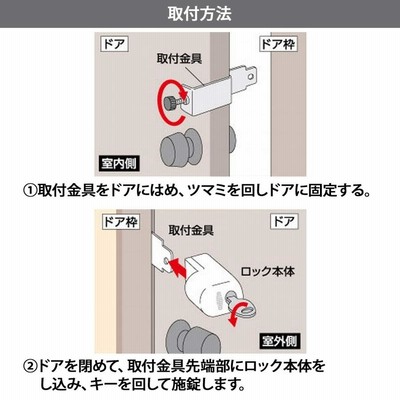 取付方法

ドア

ドア枠

取付金具

室内側

①取付金具をドアにはめ、ツマミを回しドアに固定する。

ドア枠

ドア

取付金具

ロック本体

室外側

②ドアを閉めて、取付金具先端部にロック本体をし込み、キーを回して施錠します。