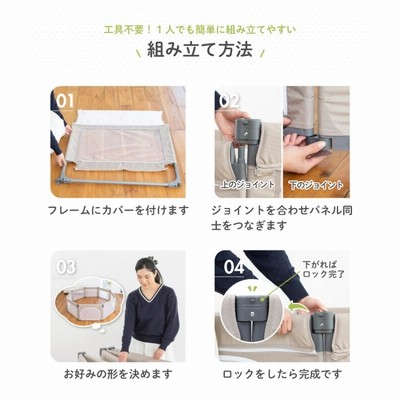 工具不要！１人でも簡単に組み立てやすい

組み立て方法

01

フレームにカバーを付けます

02

上のジョイント

下のジョイント

ジョイントを合わせパネル同士をつなぎます

03

お好みの形を決めます

04

下がればロック完了

ロックをしたら完成です