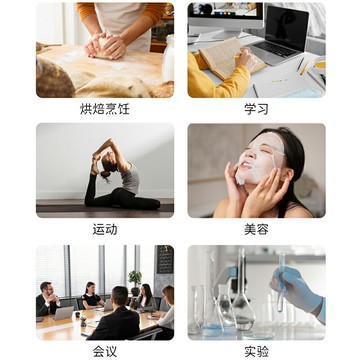 烘焙烹饪

学习

运动

美容

会议

实验