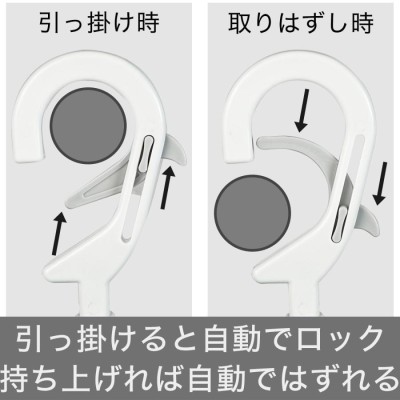 引っ掛け時

取りはずし時

引っ掛けると自動でロック
持ち上げれば自動ではずれる