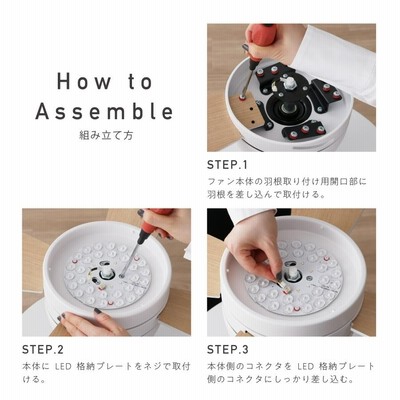 How to Assemble
組み立て方

STEP.1
ファン本体の羽根取り付け用開口部に羽根を差し込んで取付ける。

STEP.2
本体に LED 格納プレートをネジで取付ける。

STEP.3
本体側のコネクタを LED 格納プレート側のコネクタにしっかり差し込む。