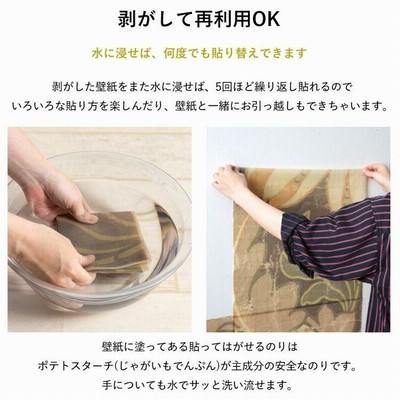 剥がして再利用OK

水に浸せば、何度でも貼り替えできます

剥がした壁紙をまた水に浸せば、5回ほど繰り返し貼れるので
いろいろな貼り方を楽しんだり、壁紙と一緒にお引っ越しもできちゃいます。

壁紙に塗ってある貼ってはがせるのりは
ポテトスターチ(じゃがいもでんぷん)が主成分の安全なのりです。
手についても水でサッと洗い流せます。