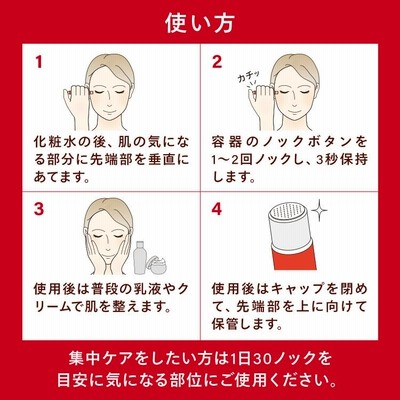 使い方

1

化粧水の後、肌の気になる部分に先端部を垂直にあてます。

2

カチッ

容器のノックボタンを1〜2回ノックし、3秒保持します。

3

使用後は普段の乳液やクリームで肌を整えます。

4

使用後はキャップを閉めて、先端部を上に向けて保管します。

集中ケアをしたい方は1日30ノックを目安に気になる部位にご使用ください。