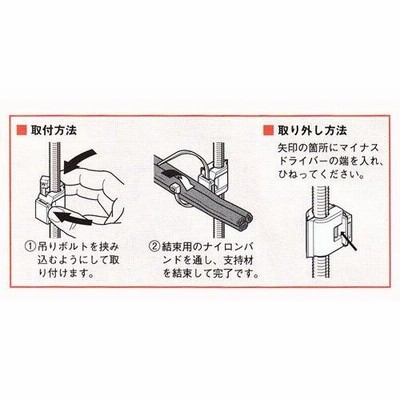 ■ 取付方法

① 吊りボルトを挟み込むようにして取り付けます。

② 結束用のナイロンバンドを通し、支持材を結束して完了です。

■ 取り外し方法

矢印の箇所にマイナスドライバーの端を入れ、ひねってください。