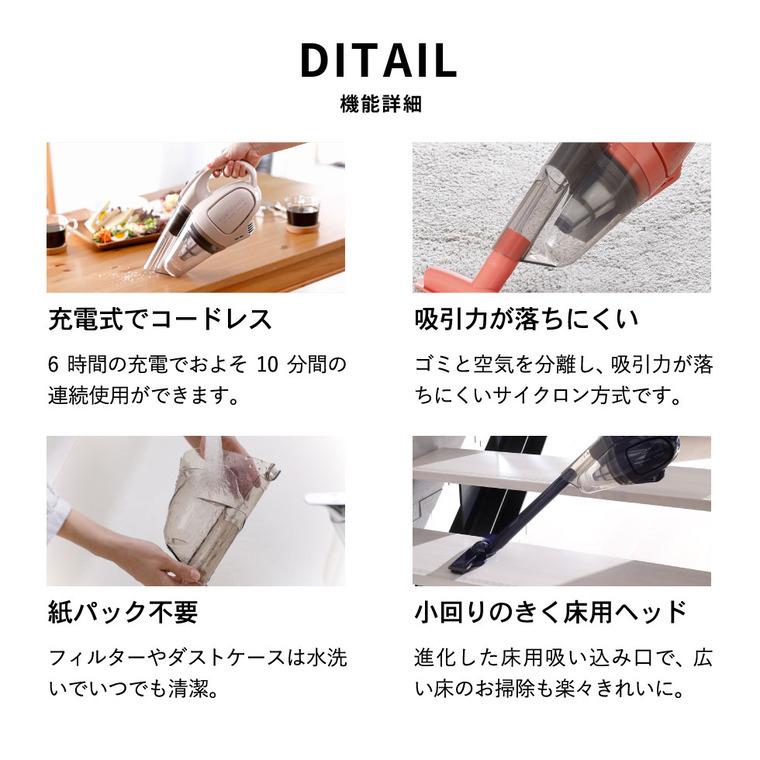 DITAIL
機能詳細

充電式でコードレス

6 時間の充電でおよそ 10 分間の連続使用ができます。

吸引力が落ちにくい

ゴミと空気を分離し、吸引力が落ちにくいサイクロン方式です。

紙パック不要

フィルターやダストケースは水洗いでいつでも清潔。

小回りのきく床用ヘッド

進化した床用吸い込み口で、広い床のお掃除も楽々きれいに。