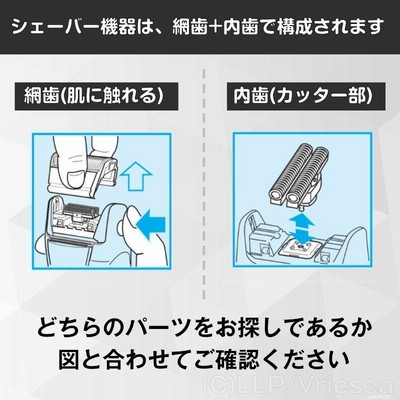 シェーバー機器は、網歯+内歯で構成されます

網歯(肌に触れる)

内歯(カッター部)

どちらのパーツをお探しであるか
図と合わせてご確認ください

(C)LLP/Vriesea