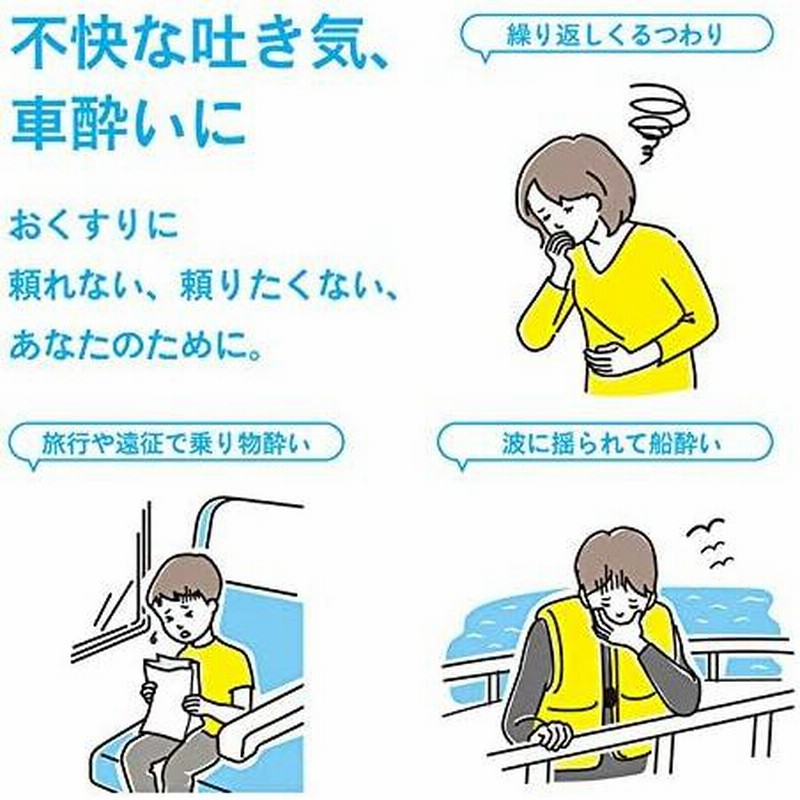 不快な吐き気、
車酔いに

おくすりに
頼れない、頼りたくない、
あなたのために。

繰り返しくるつわり

旅行や遠征で乗り物酔い

波に揺られて船酔い