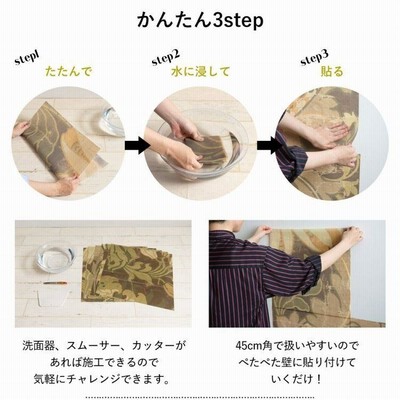 かんたん3step

step1
たたんで

step2
水に浸して

step3
貼る

洗面器、スムーサー、カッターがあれば施工できるので気軽にチャレンジできます。

45cm角で扱いやすいのでぺたぺた壁に貼り付けていくだけ！