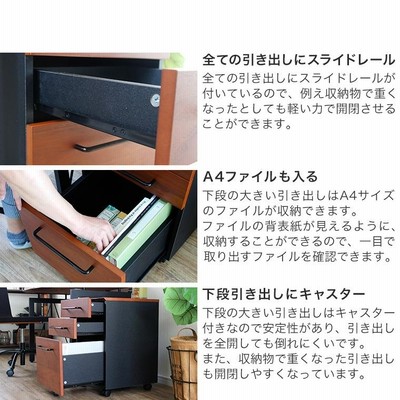 全ての引き出しにスライドレール

全ての引き出しにスライドレールが付いているので、例え収納物で重くなったとしても軽い力で開閉させることができます。

A4ファイルも入る

下段の大きい引き出しはA4サイズのファイルが収納できます。
ファイルの背表紙が見えるように、収納することができるので、一目で取り出すファイルを確認できます。

下段引き出しにキャスター

下段の大きい引き出しはキャスター付きなので安定性があり、引き出しを全開しても倒れにくいです。
また、収納物で重くなった引き出しも開閉しやすくなっています。