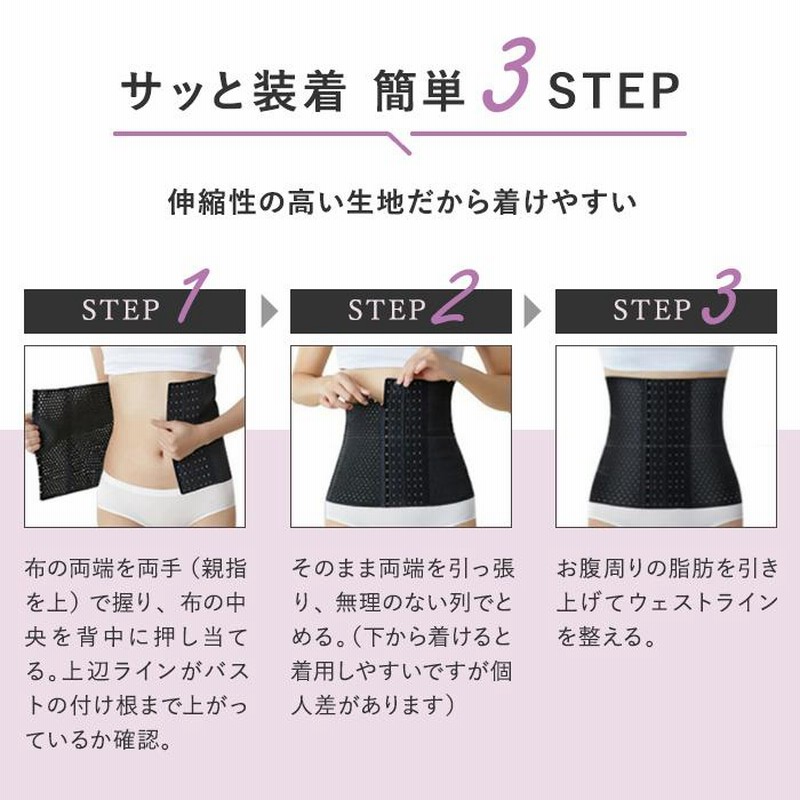 サッと装着 簡単 3 STEP

伸縮性の高い生地だから着けやすい

STEP 1

STEP 2

STEP 3

布の両端を両手（親指を上）で握り、布の中央を背中に押し当てる。上辺ラインがバストの付け根まで上がっているか確認。

そのまま両端を引っ張り、無理のない列でとめる。（下から着けると着用しやすいですが個人差があります）

お腹周りの脂肪を引き上げてウェストラインを整える。