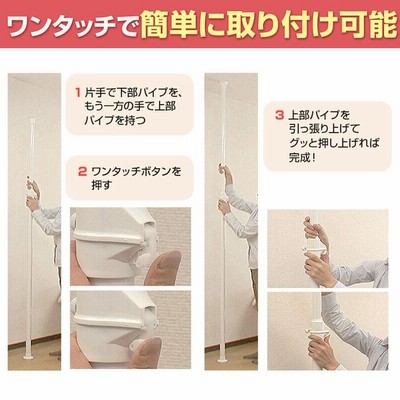 ワンタッチで簡単に取り付け可能

1 片手で下部パイプを、もう一方の手で上部パイプを持つ

2 ワンタッチボタンを押す

3 上部パイプを引っ張り上げてグッと押し上げれば完成！