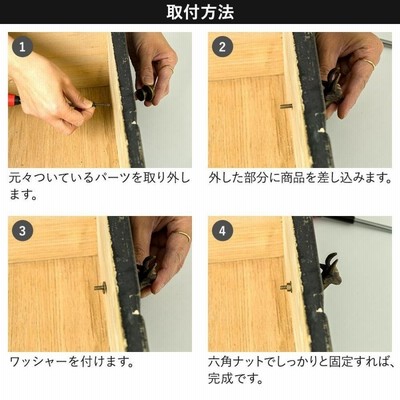 取付方法

1

元々ついているパーツを取り外します。

2

外した部分に商品を差し込みます。

3

ワッシャーを付けます。

4

六角ナットでしっかりと固定すれば、完成です。